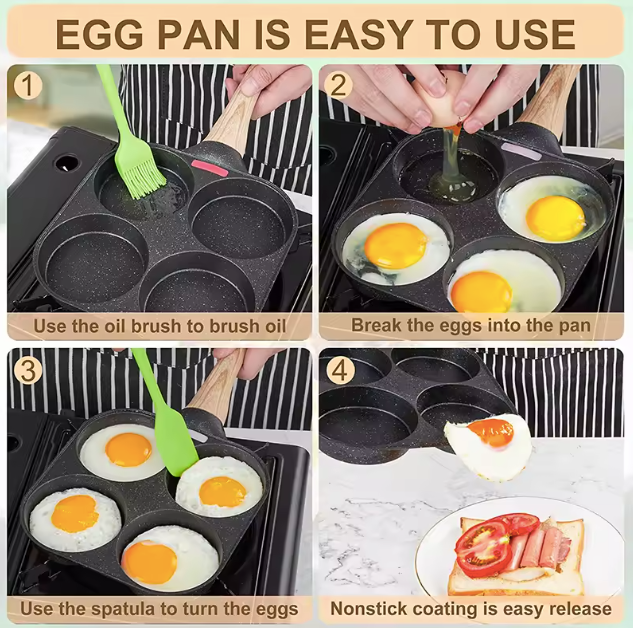 EGG PAN IS EASY TO USE

1

Use the oil brush to brush oil

2

Break the eggs into the pan

3

Use the spatula to turn the eggs

4

Nonstick coating is easy release